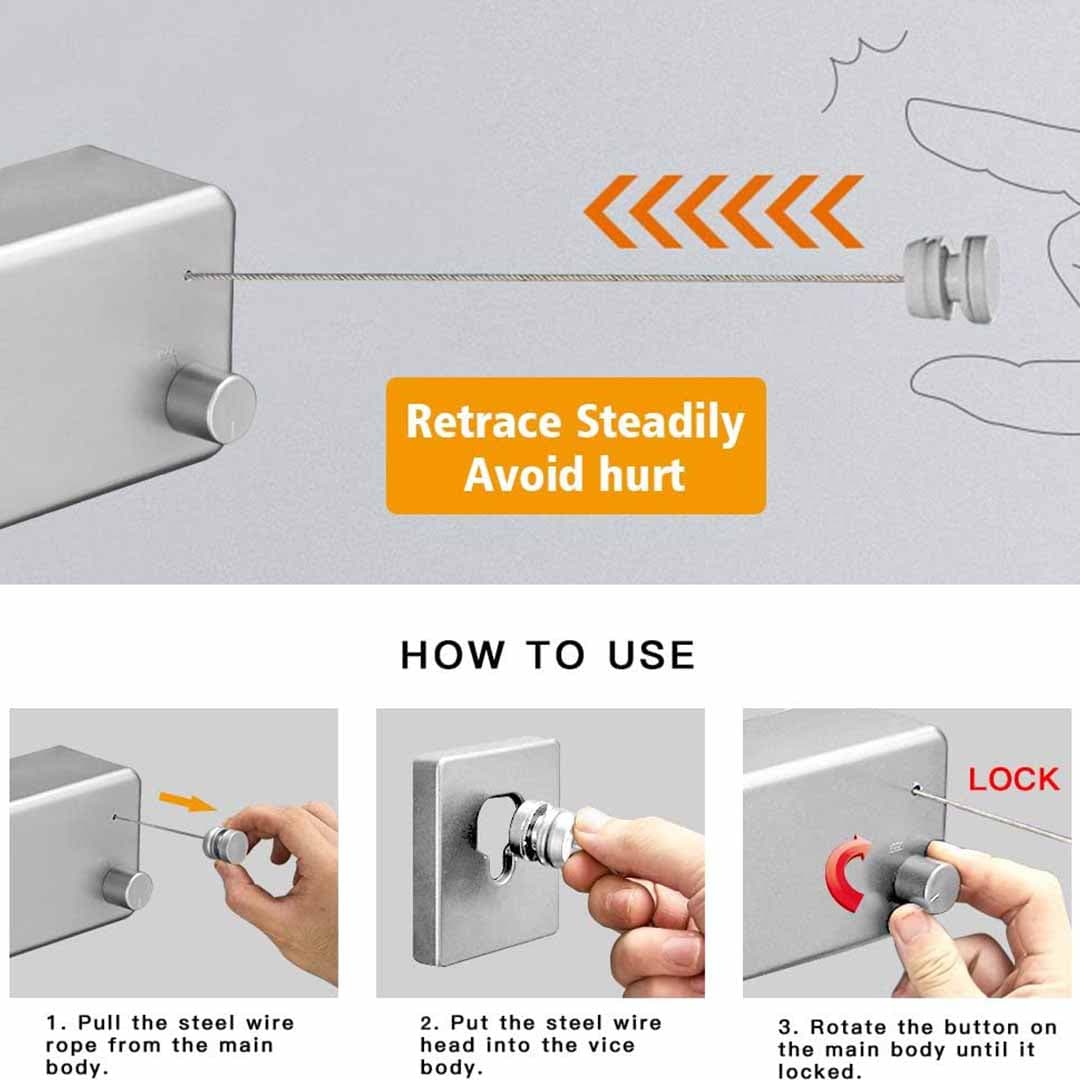 Retrace Steadily
Avoid hurt

HOW TO USE

LOCK

1. Pull the steel wire rope from the main body.

2. Put the steel wire head into the vice body.

3. Rotate the button on the main body until it locked.